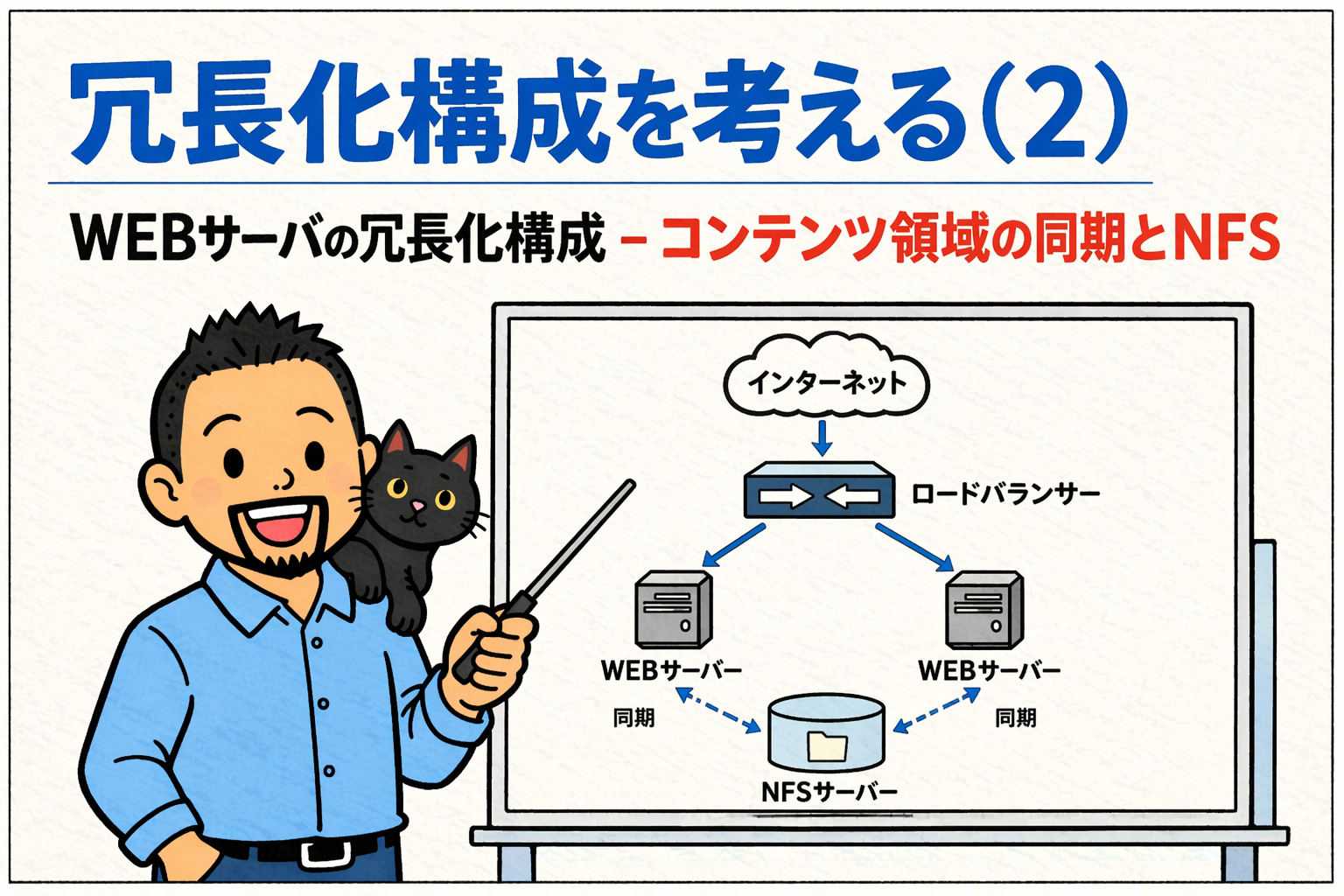 冗長化構成を考える(2)

WEBサーバの冗長化構成 – コンテンツ領域の同期とNFS

インターネット

ロードバランサー

WEBサーバー

WEBサーバー

同期

同期

NFSサーバー